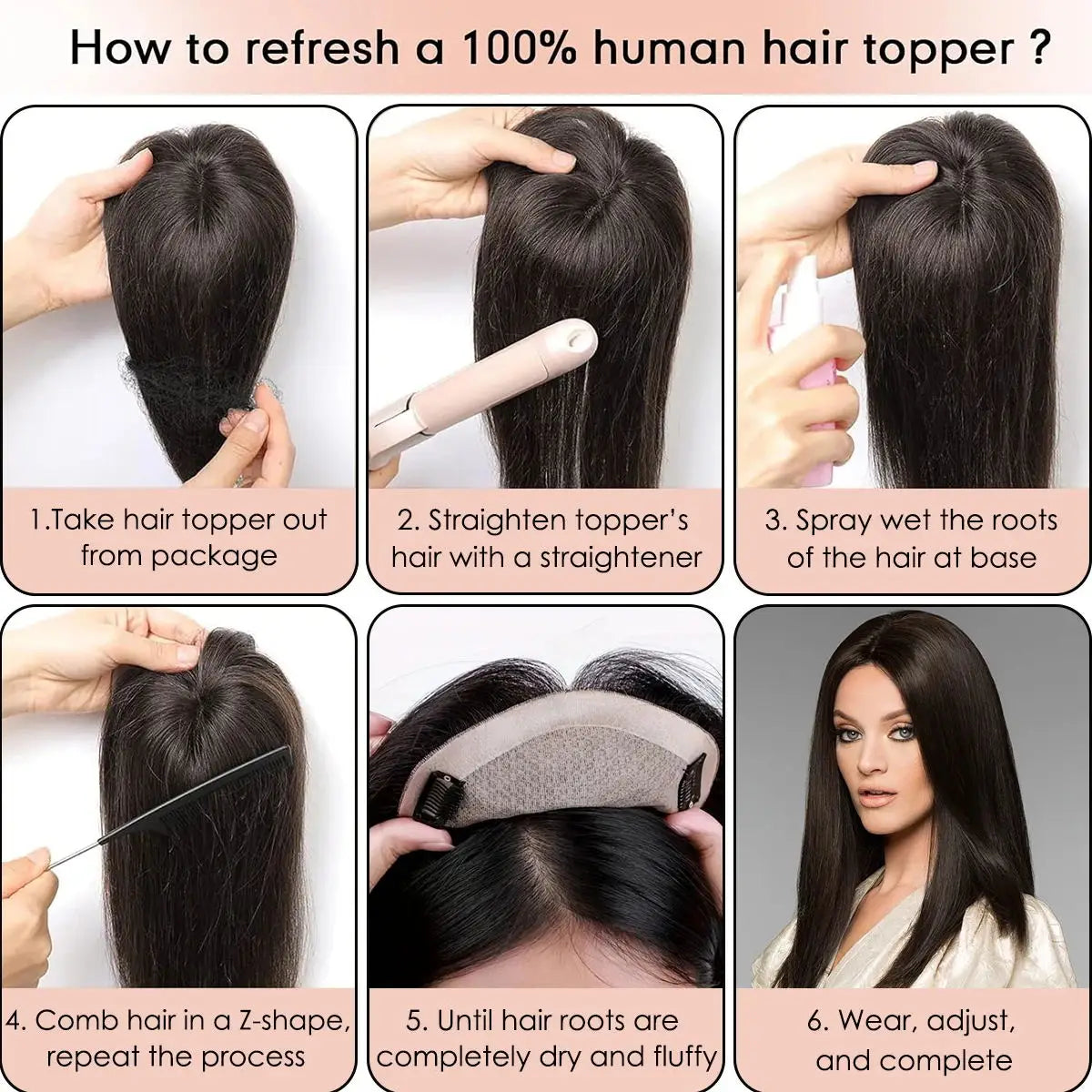 How to refresh a 100% human hair topper ?

1.Take hair topper out from package

2. Straighten topper's hair with a straightener

3. Spray wet the roots of the hair at base

4. Comb hair in a Z-shape, repeat the process

5. Until hair roots are completely dry and fluffy

6. Wear, adjust, and complete